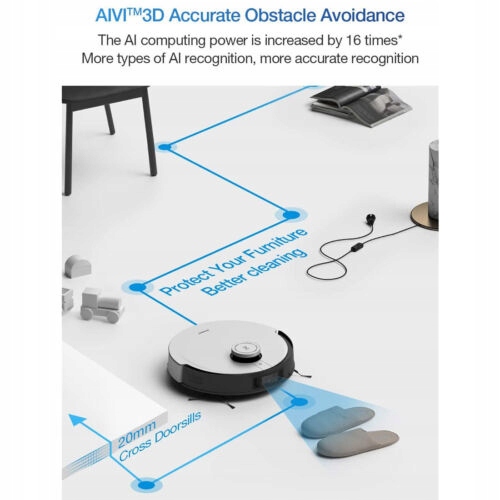 AIVI™3D Accurate Obstacle Avoidance

The AI computing power is increased by 16 times*
More types of AI recognition, more accurate recognition

Protect Your Furniture
Better cleaning

20mm
Cross Doorsills