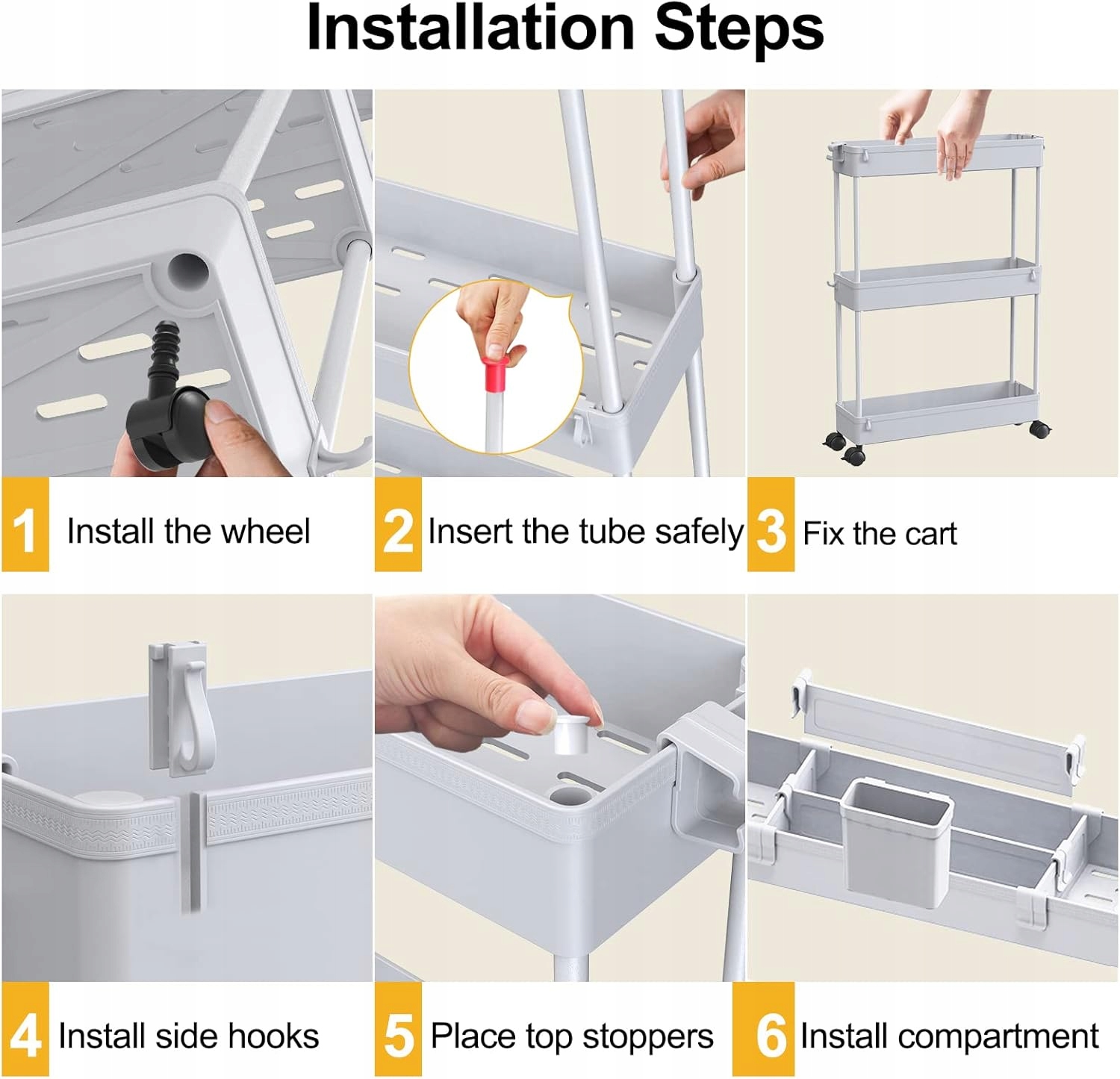 Installation Steps

1 Install the wheel

2 Insert the tube safely

3 Fix the cart

4 Install side hooks

5 Place top stoppers

6 Install compartment